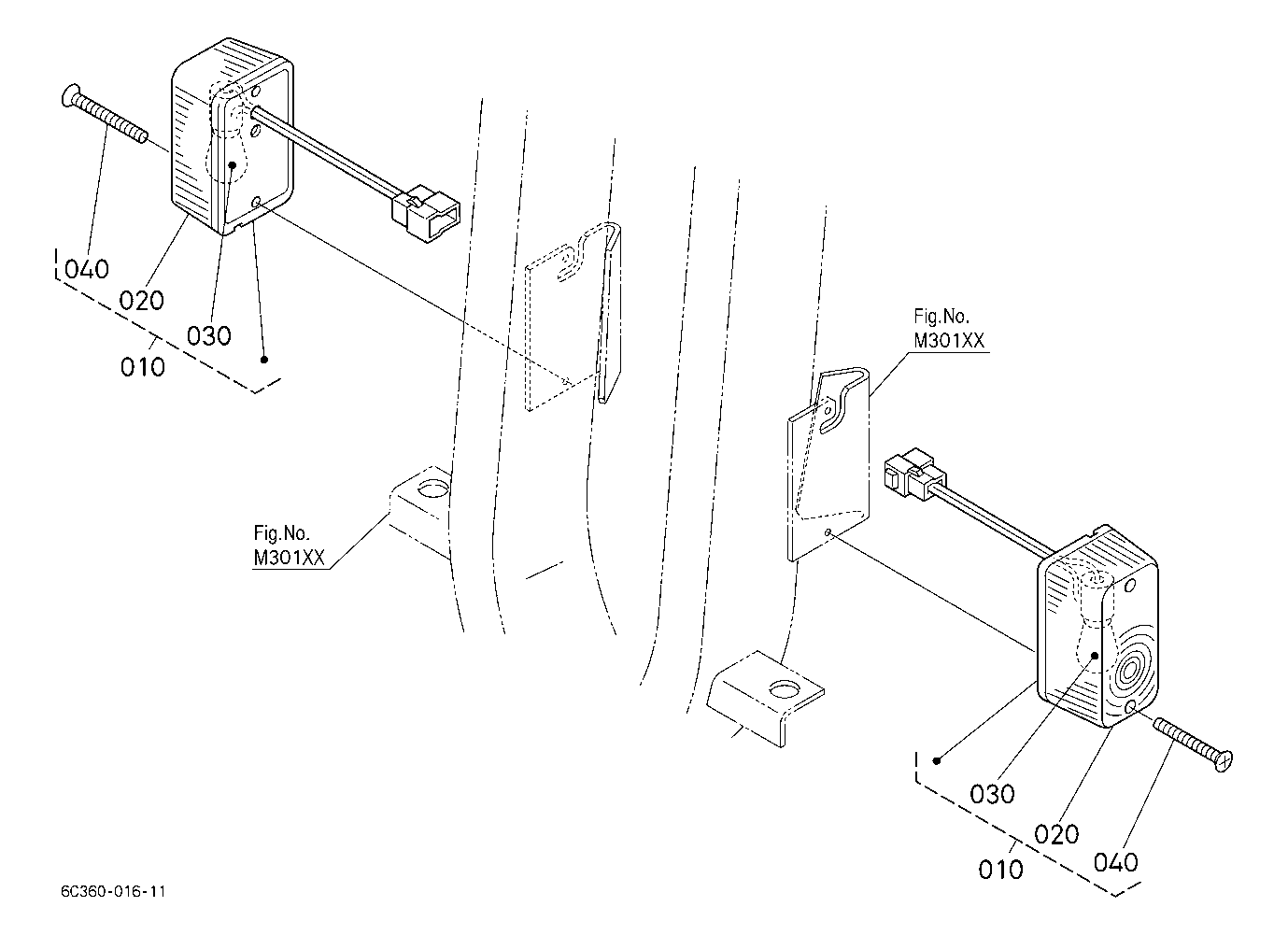 040
020
030
010

Fig.No.
M301XX

Fig.No.
M301XX

030
020
040
010

6C360-016-11